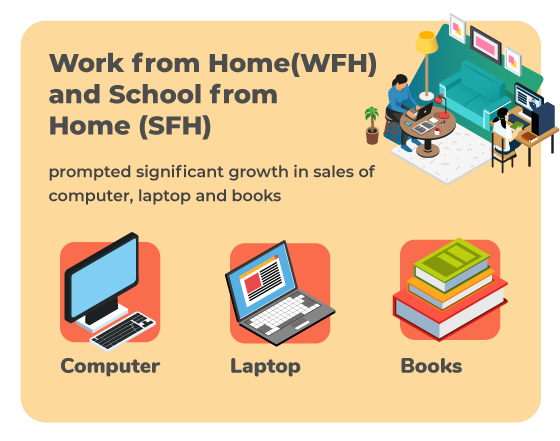 Work from Home(WFH) and School from Home (SFH)

prompted significant growth in sales of computer, laptop and books

Computer

Laptop

Books