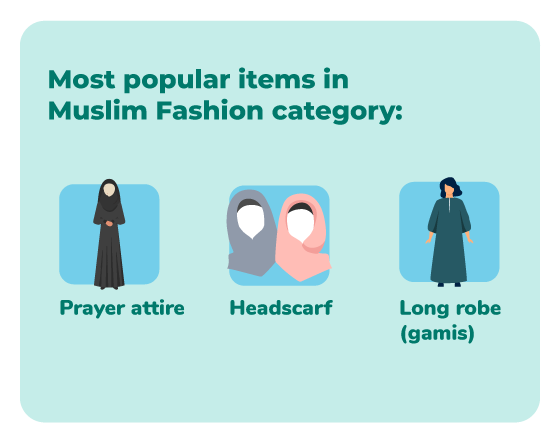 Most popular items in Muslim Fashion category:

Prayer attire

Headscarf

Long robe (gamis)