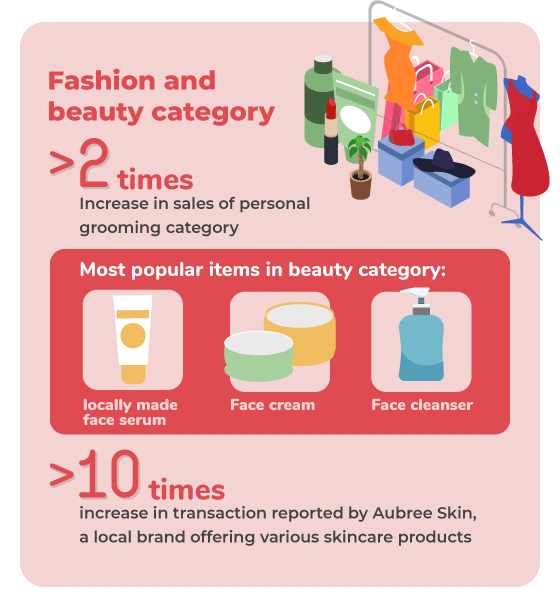 Fashion and beauty category

>2 times

Increase in sales of personal grooming category

Most popular items in beauty category:

locally made face serum

Face cream

Face cleanser

>10 times

increase in transaction reported by Aubree Skin, a local brand offering various skincare products