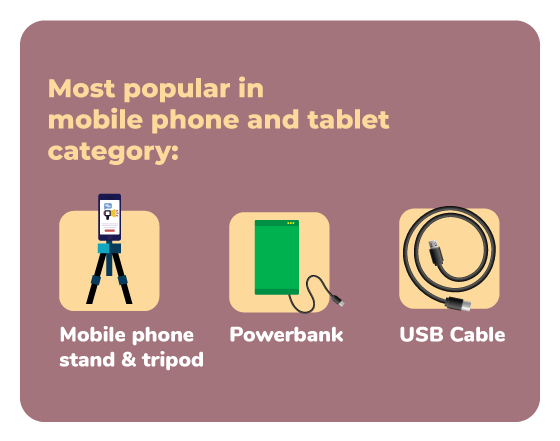 Most popular in mobile phone and tablet category:

Mobile phone stand & tripod

Powerbank

USB Cable