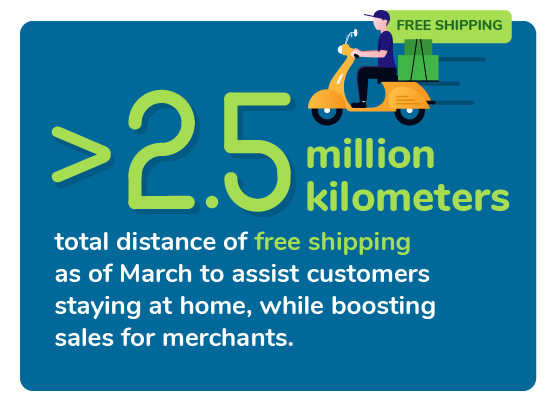 FREE SHIPPING

>2.5 million kilometers

total distance of free shipping as of March to assist customers staying at home, while boosting sales for merchants.