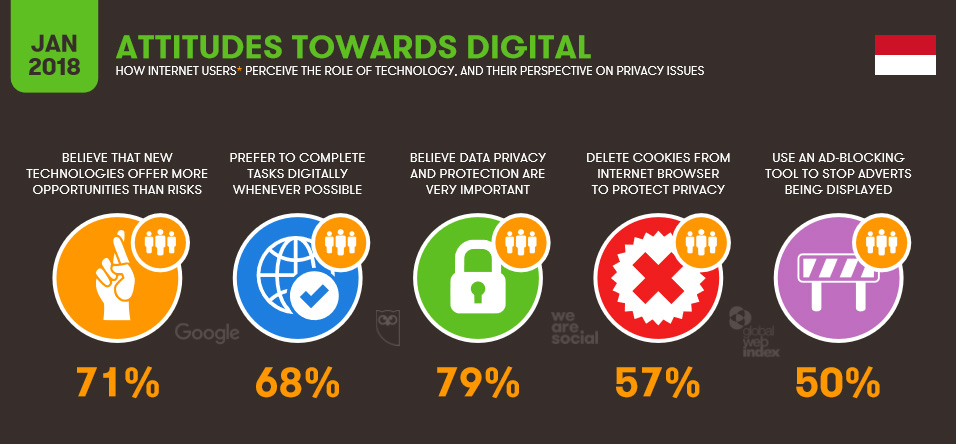 JAN 2018

ATTITUDES TOWARDS DIGITAL

HOW INTERNET USERS* PERCEIVE THE ROLE OF TECHNOLOGY, AND THEIR PERSPECTIVE ON PRIVACY ISSUES

BELIEVE THAT NEW TECHNOLOGIES OFFER MORE OPPORTUNITIES THAN RISKS

71%

PREFER TO COMPLETE TASKS DIGITALLY WHENEVER POSSIBLE

68%

BELIEVE DATA PRIVACY AND PROTECTION ARE VERY IMPORTANT

79%

DELETE COOKIES FROM INTERNET BROWSER TO PROTECT PRIVACY

57%

USE AN AD-BLOCKING TOOL TO STOP ADVERTS BEING DISPLAYED

50%

Google

we are social

global web index